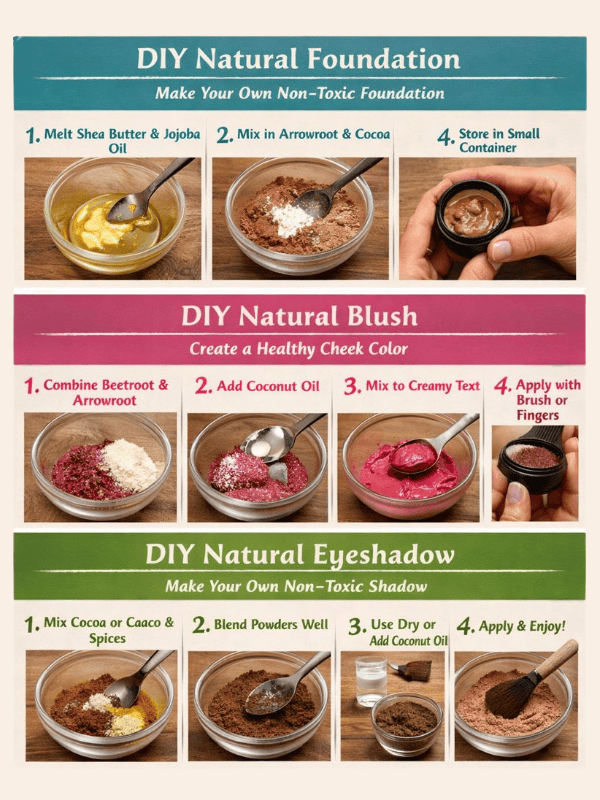 DIY Natural Foundation

Make Your Own Non-Toxic Foundation

1. Melt Shea Butter & Jojoba Oil

2. Mix in Arrowroot & Cocoa

4. Store in Small Container

DIY Natural Blush

Create a Healthy Cheek Color

1. Combine Beetroot & Arrowroot

2. Add Coconut Oil

3. Mix to Creamy Text

4. Apply with Brush or Fingers

DIY Natural Eyeshadow

Make Your Own Non-Toxic Shadow

1. Mix Cocoa or Caaco & Spices

2. Blend Powders Well

3. Use Dry or Add Coconut Oil

4. Apply & Enjoy!